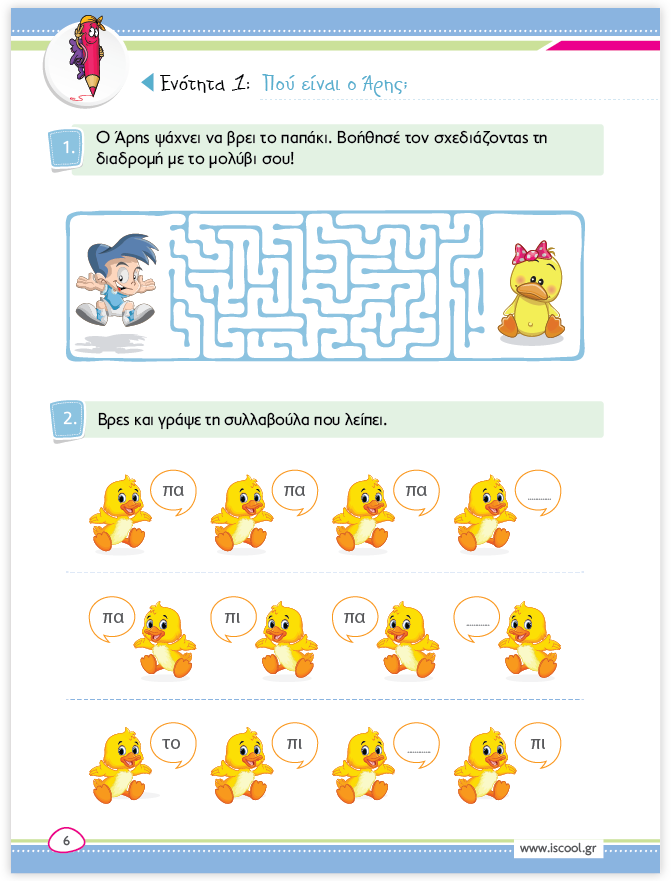 Ενότητα 1: Πού είναι ο Άρης;

1. Ο Άρης ψάχνει να βρει το παπάκι. Βοήθησέ τον σχεδιάζοντας τη διαδρομή με το μολύβι σου!

2. Βρες και γράψε τη συλλαβούλα που λείπει.

πα πα πα ..........

πα πι πα ..........

το πι .......... πι

6

www.iscool.gr